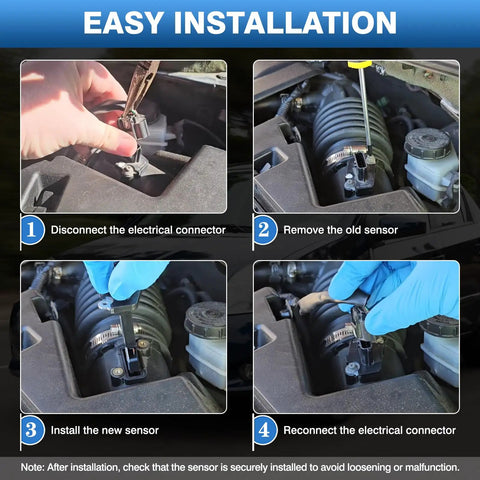 EASY INSTALLATION

1 Disconnect the electrical connector

2 Remove the old sensor

3 Install the new sensor

4 Reconnect the electrical connector

Note: After installation, check that the sensor is securely installed to avoid loosening or malfunction.