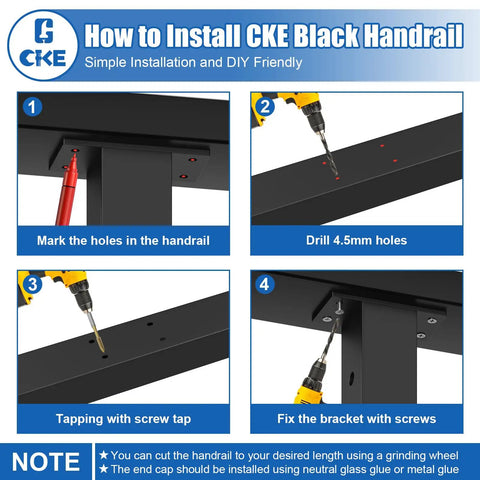 CKE

How to Install CKE Black Handrail
Simple Installation and DIY Friendly

1
Mark the holes in the handrail

2
Drill 4.5mm holes

3
Tapping with screw tap

4
Fix the bracket with screws

NOTE
★ You can cut the handrail to your desired length using a grinding wheel
★ The end cap should be installed using neutral glass glue or metal glue