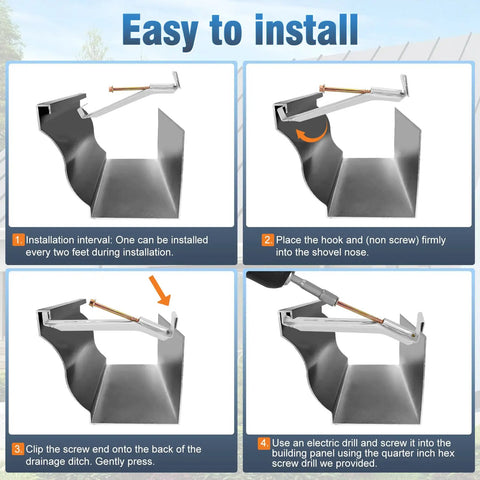 Easy to install

1. Installation interval: One can be installed every two feet during installation.

2. Place the hook and (non screw) firmly into the shovel nose.

3. Clip the screw end onto the back of the drainage ditch. Gently press.

4. Use an electric drill and screw it into the building panel using the quarter inch hex screw drill we provided.