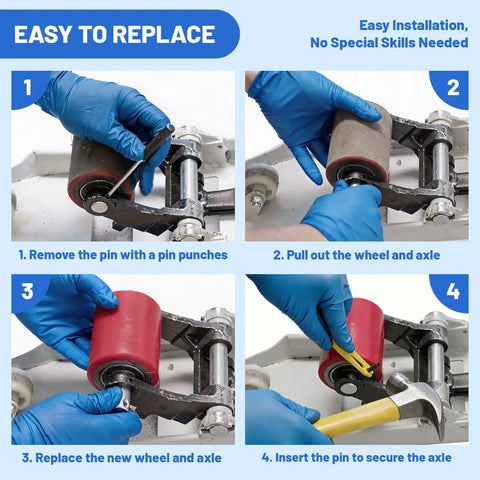 EASY TO REPLACE

Easy Installation, No Special Skills Needed

1

1. Remove the pin with a pin punches

2

2. Pull out the wheel and axle

3

3. Replace the new wheel and axle

4

4. Insert the pin to secure the axle