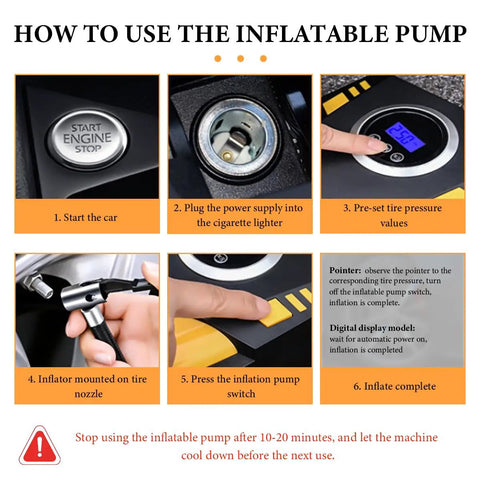 HOW TO USE THE INFLATABLE PUMP

START
ENGINE
STOP

1. Start the car

2. Plug the power supply into the cigarette lighter

250

3. Pre-set tire pressure values

4. Inflator mounted on tire nozzle

5. Press the inflation pump switch

Pointer: observe the pointer to the corresponding tire pressure, turn off the inflatable pump switch, inflation is complete.

Digital display model: wait for automatic power on, inflation is completed

6. Inflate complete

Stop using the inflatable pump after 10-20 minutes, and let the machine cool down before the next use.