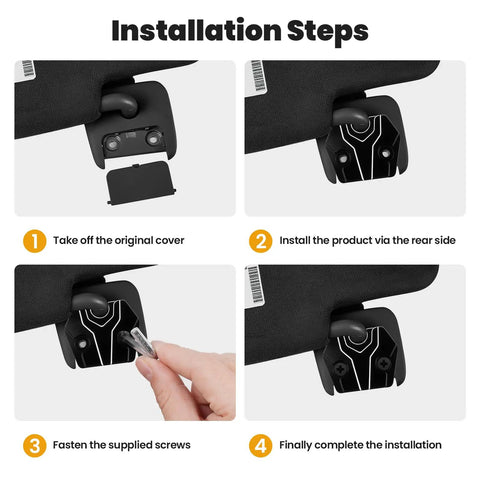 Installation Steps

1 Take off the original cover

2 Install the product via the rear side

3 Fasten the supplied screws

4 Finally complete the installation