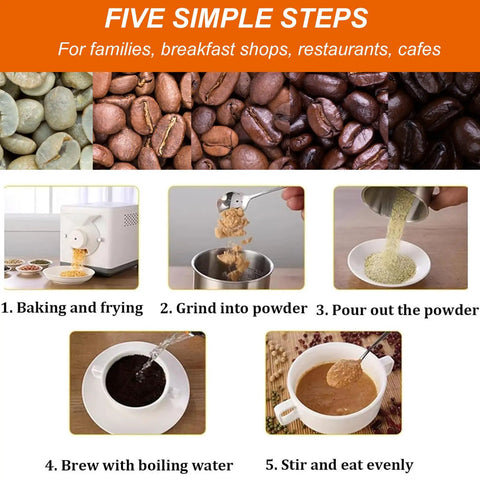 FIVE SIMPLE STEPS
For families, breakfast shops, restaurants, cafes

1. Baking and frying
2. Grind into powder
3. Pour out the powder
4. Brew with boiling water
5. Stir and eat evenly