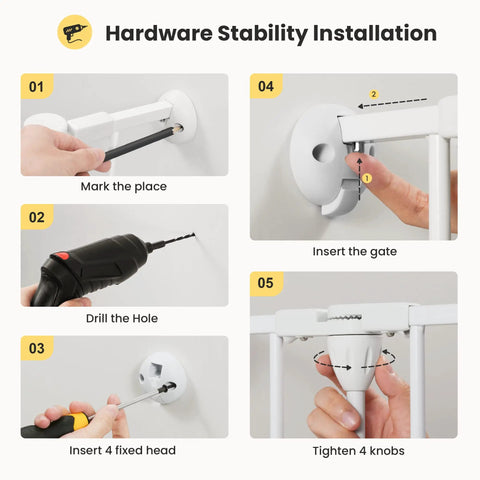 Hardware Stability Installation

01

Mark the place

02

Drill the Hole

03

Insert 4 fixed head

04

2

1

Insert the gate

05

Tighten 4 knobs