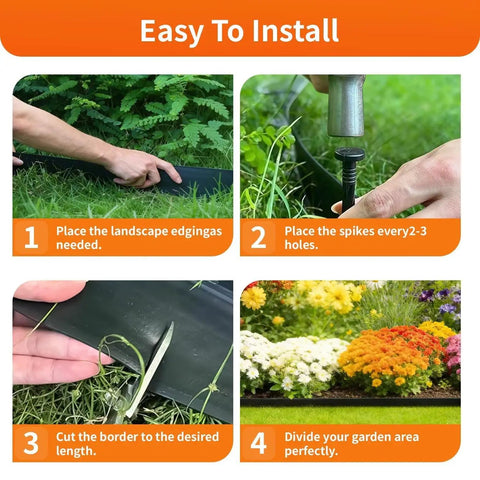 Easy To Install

1 Place the landscape edgingas needed.

2 Place the spikes every2-3 holes.

3 Cut the border to the desired length.

4 Divide your garden area perfectly.