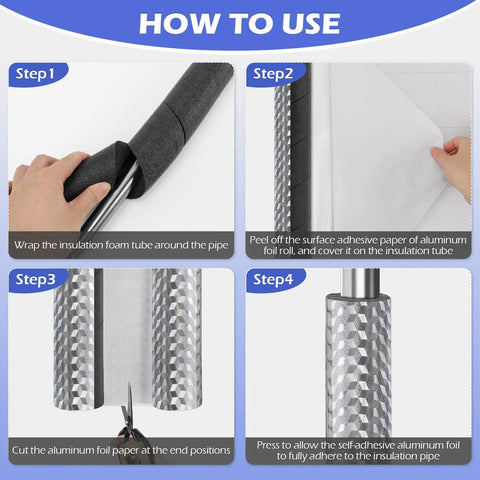 HOW TO USE

Step1

Wrap the insulation foam tube around the pipe

Step2

Peel off the surface adhesive paper of aluminum foil roll, and cover it on the insulation tube

Step3

Cut the aluminum foil paper at the end positions

Step4

Press to allow the self-adhesive aluminum foil to fully adhere to the insulation pipe