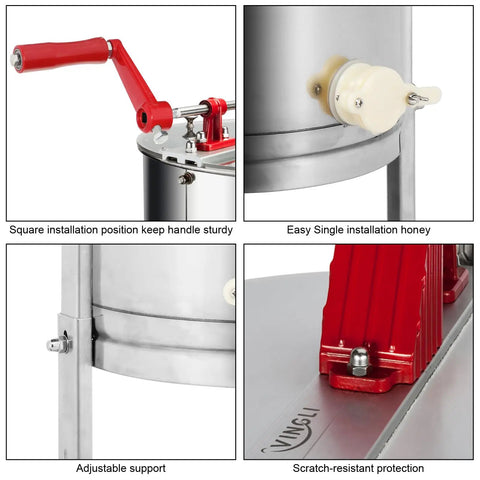 Square installation position keep handle sturdy

Easy Single installation honey

Adjustable support

VINGLI

Scratch-resistant protection