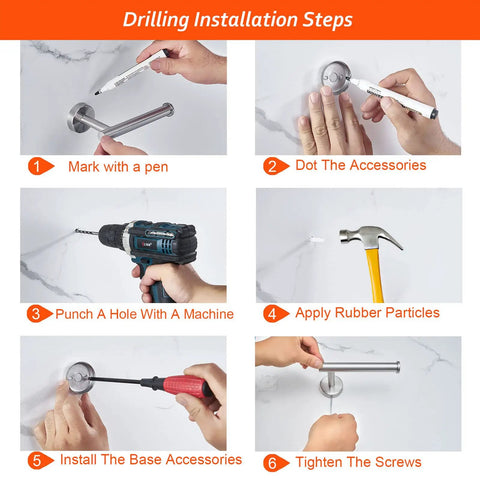 Drilling Installation Steps

1 Mark with a pen

2 Dot The Accessories

3 Punch A Hole With A Machine

4 Apply Rubber Particles

5 Install The Base Accessories

6 Tighten The Screws