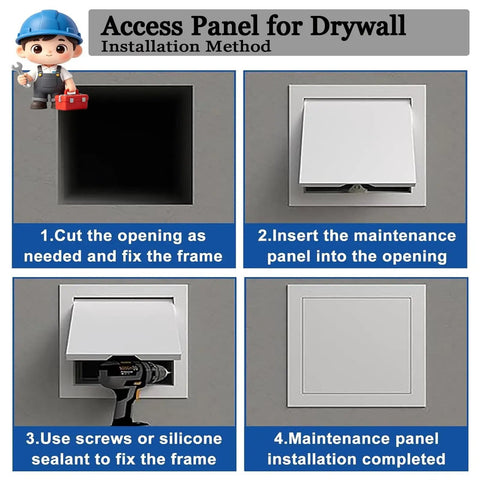 Access Panel for Drywall
Installation Method

1.Cut the opening as needed and fix the frame

2.Insert the maintenance panel into the opening

3.Use screws or silicone sealant to fix the frame

4.Maintenance panel installation completed