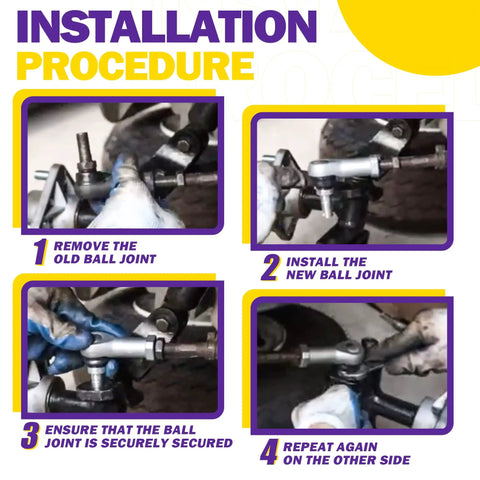 INSTALLATION
PROCEDURE

1 REMOVE THE OLD BALL JOINT

2 INSTALL THE NEW BALL JOINT

3 ENSURE THAT THE BALL JOINT IS SECURELY SECURED

4 REPEAT AGAIN ON THE OTHER SIDE