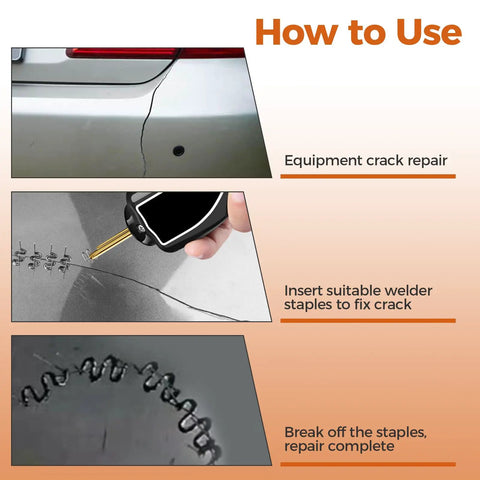 How to Use

Equipment crack repair

Insert suitable welder staples to fix crack

Break off the staples, repair complete