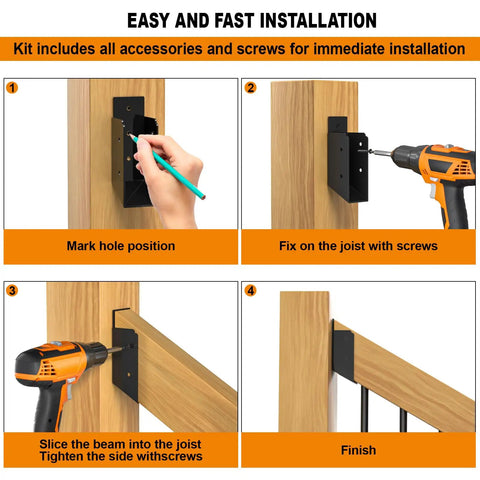 EASY AND FAST INSTALLATION

Kit includes all accessories and screws for immediate installation

1

Mark hole position

2

Fix on the joist with screws

3

Slice the beam into the joist
Tighten the side withscrews

4

Finish