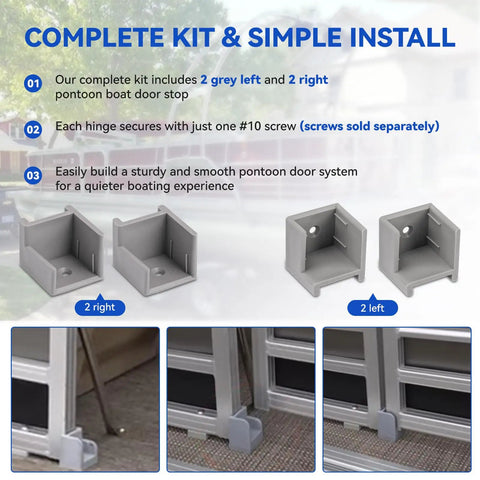 COMPLETE KIT & SIMPLE INSTALL

01 Our complete kit includes 2 grey left and 2 right pontoon boat door stop

02 Each hinge secures with just one #10 screw (screws sold separately)

03 Easily build a sturdy and smooth pontoon door system for a quieter boating experience

2 right

2 left