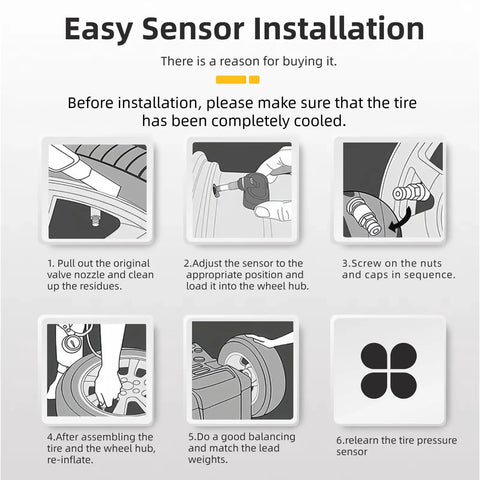 Easy Sensor Installation

There is a reason for buying it.

Before installation, please make sure that the tire has been completely cooled.

1. Pull out the original valve nozzle and clean up the residues.

2.Adjust the sensor to the appropriate position and load it into the wheel hub.

3.Screw on the nuts and caps in sequence.

4.After assembling the tire and the wheel hub, re-inflate.

5.Do a good balancing and match the lead weights.

6.relearn the tire pressure sensor