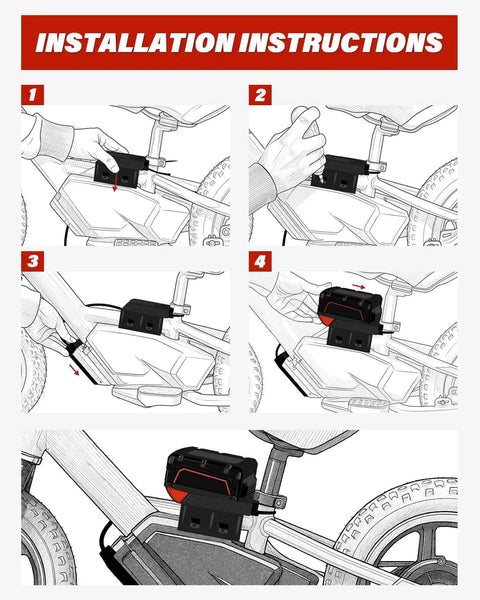 INSTALLATION INSTRUCTIONS

1

2

3

4