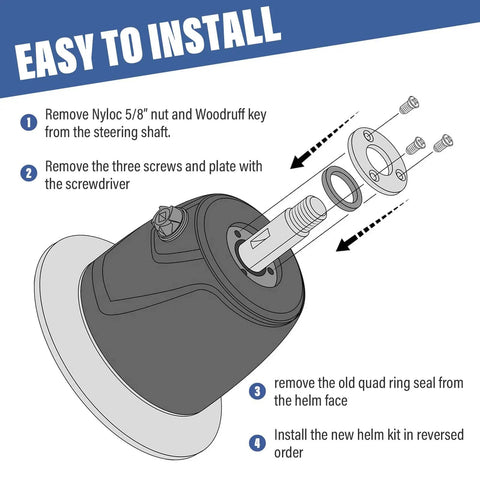 EASY TO INSTALL

1 Remove Nyloc 5/8" nut and Woodruff key from the steering shaft.

2 Remove the three screws and plate with the screwdriver

3 remove the old quad ring seal from the helm face

4 Install the new helm kit in reversed order