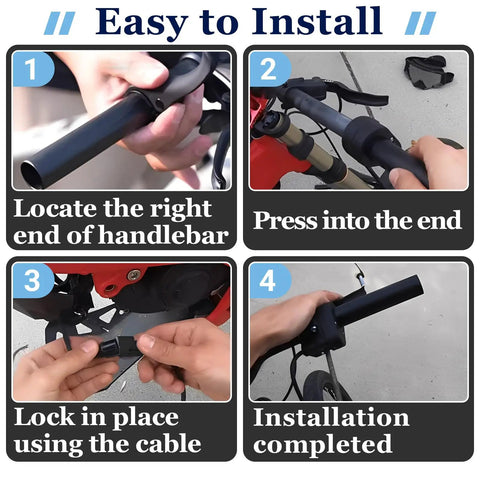 // Easy to Install //

1

Locate the right end of handlebar

2

Press into the end

3

Lock in place using the cable

4

Installation completed