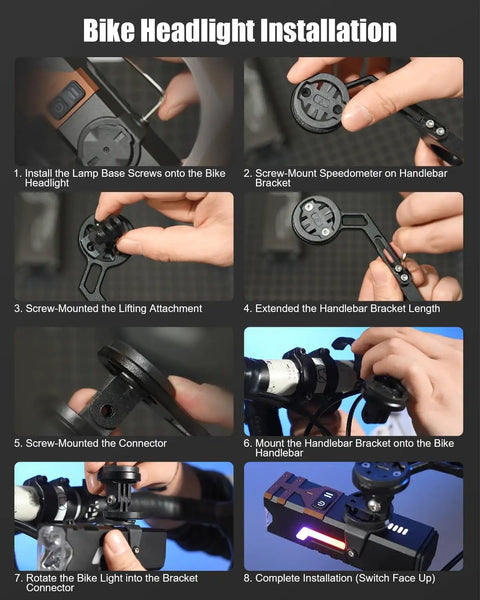 Bike Headlight Installation

1. Install the Lamp Base Screws onto the Bike Headlight

2. Screw-Mount Speedometer on Handlebar Bracket

3. Screw-Mounted the Lifting Attachment

4. Extended the Handlebar Bracket Length

5. Screw-Mounted the Connector

6. Mount the Handlebar Bracket onto the Bike Handlebar

7. Rotate the Bike Light into the Bracket Connector

8. Complete Installation (Switch Face Up)