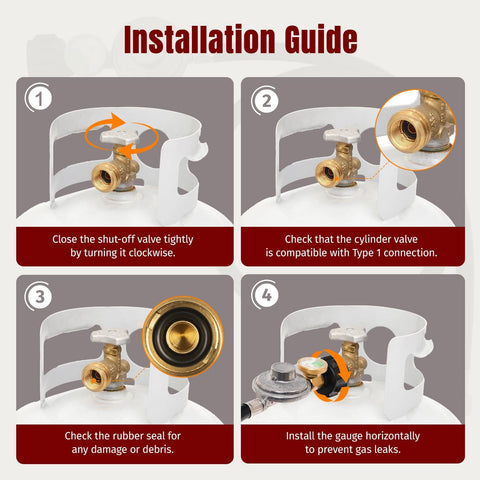 Installation Guide

1

Close the shut-off valve tightly by turning it clockwise.

2

Check that the cylinder valve is compatible with Type 1 connection.

3

Check the rubber seal for any damage or debris.

4

Install the gauge horizontally to prevent gas leaks.