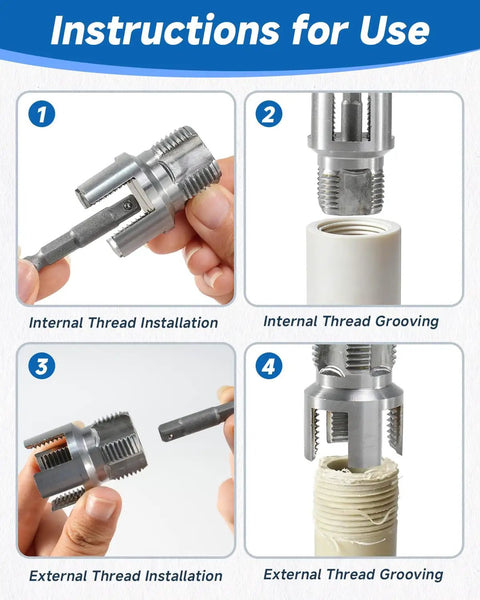 Instructions for Use

1

Internal Thread Installation

2

Internal Thread Grooving

3

External Thread Installation

4

External Thread Grooving