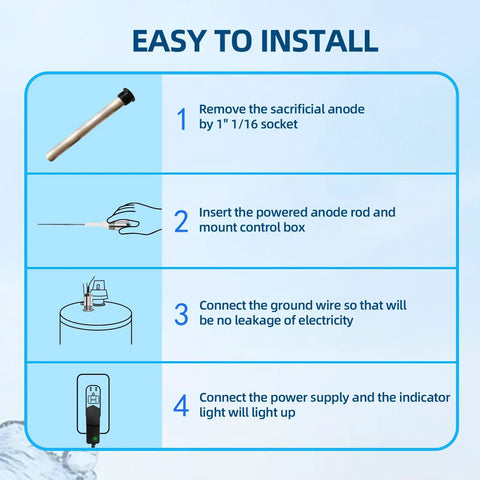 EASY TO INSTALL

1 Remove the sacrificial anode by 1" 1/16 socket

2 Insert the powered anode rod and mount control box

3 Connect the ground wire so that will be no leakage of electricity

4 Connect the power supply and the indicator light will light up