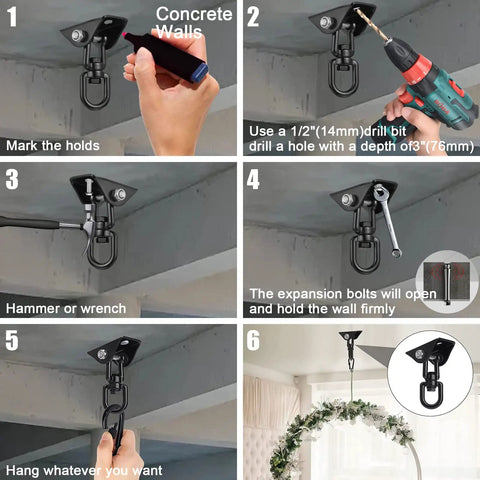 1

Concrete Walls

Mark the holds

2

Use a 1/2"(14mm)drill bit drill a hole with a depth of3"(76mm)

3

Hammer or wrench

4

The expansion bolts will open and hold the wall firmly

5

Hang whatever you want

6