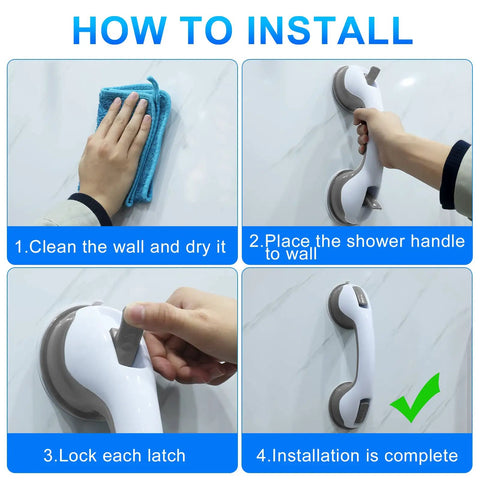 HOW TO INSTALL

1.Clean the wall and dry it

2.Place the shower handle to wall

3.Lock each latch

4.Installation is complete