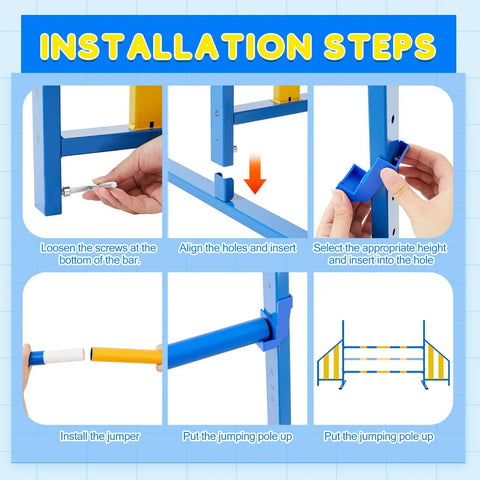 INSTALLATION STEPS

Loosen the screws at the bottom of the bar.

Align the holes and insert

Select the appropriate height and insert into the hole

Install the jumper

Put the jumping pole up

Put the jumping pole up