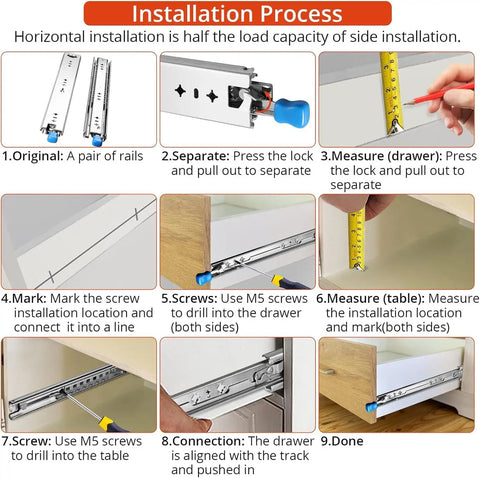 Installation Process

Horizontal installation is half the load capacity of side installation.

1.Original: A pair of rails

2.Separate: Press the lock and pull out to separate

3.Measure (drawer): Press the lock and pull out to separate

4.Mark: Mark the screw installation location and connect it into a line

5.Screws: Use M5 screws to drill into the drawer (both sides)

6.Measure (table): Measure the installation location and mark(both sides)

7.Screw: Use M5 screws to drill into the table

8.Connection: The drawer is aligned with the track and pushed in

9.Done