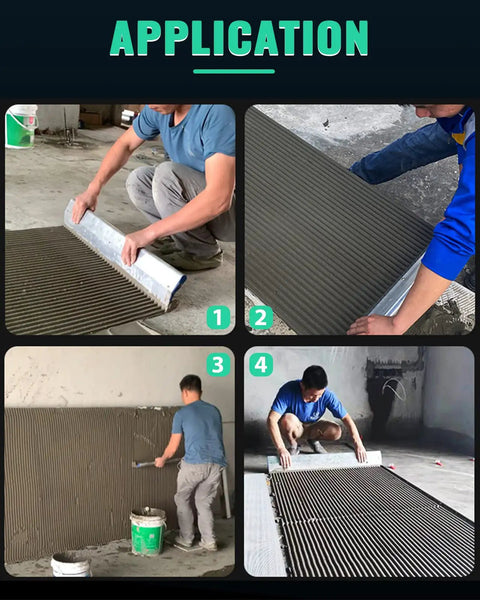 APPLICATION

1

2

3

4