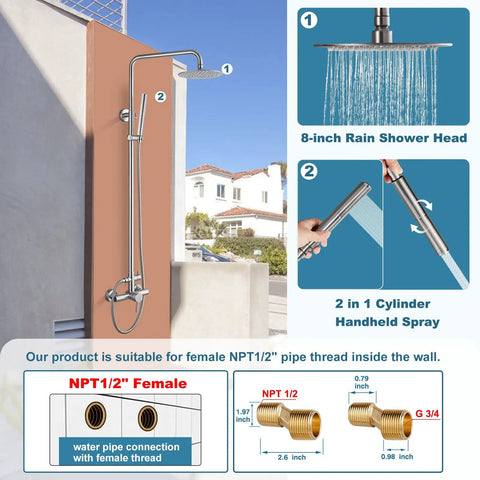 1

2

1

8-inch Rain Shower Head

2

2 in 1 Cylinder Handheld Spray

Our product is suitable for female NPT1/2" pipe thread inside the wall.

NPT1/2" Female

water pipe connection with female thread

NPT 1/2

1.97 inch

2.6 inch

0.79 inch

G 3/4

0.98 inch