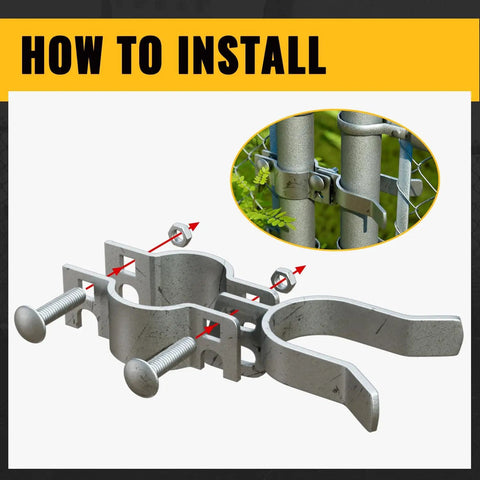 HOW TO INSTALL