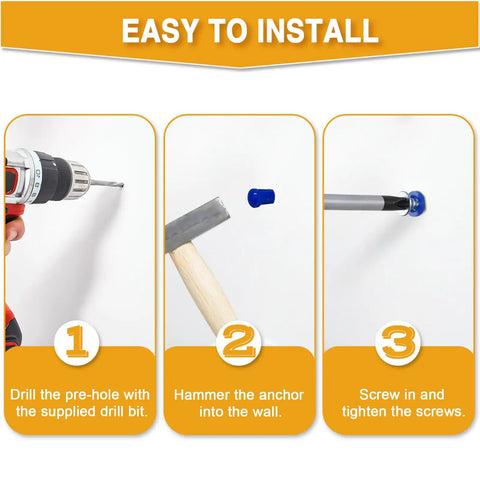 EASY TO INSTALL

1
Drill the pre-hole with the supplied drill bit.

2
Hammer the anchor into the wall.

3
Screw in and tighten the screws.