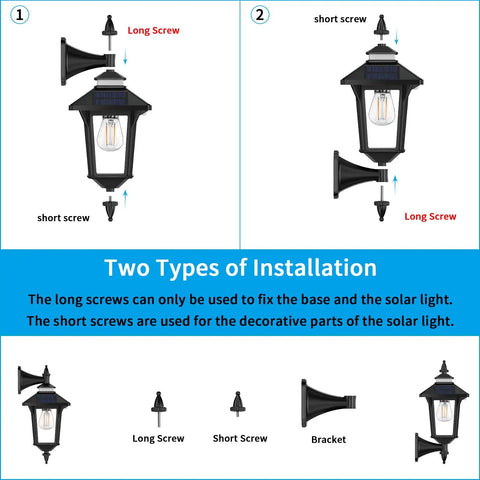 1

Long Screw

short screw

2

short screw

Long Screw

Two Types of Installation

The long screws can only be used to fix the base and the solar light.
The short screws are used for the decorative parts of the solar light.

Long Screw

Short Screw

Bracket