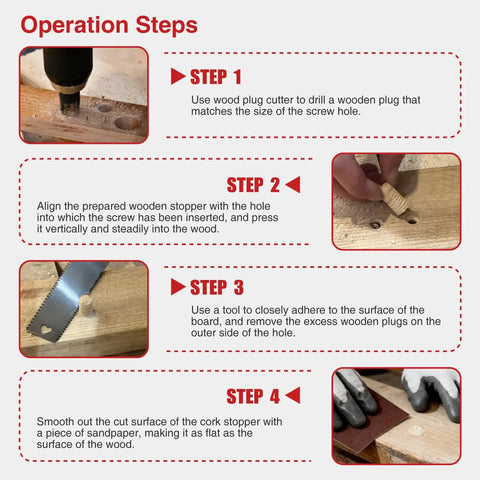 Operation Steps

STEP 1

Use wood plug cutter to drill a wooden plug that matches the size of the screw hole.

STEP 2

Align the prepared wooden stopper with the hole into which the screw has been inserted, and press it vertically and steadily into the wood.

STEP 3

Use a tool to closely adhere to the surface of the board, and remove the excess wooden plugs on the outer side of the hole.

STEP 4

Smooth out the cut surface of the cork stopper with a piece of sandpaper, making it as flat as the surface of the wood.