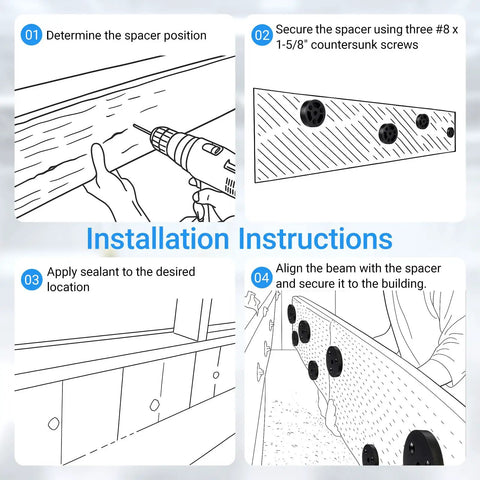 01 Determine the spacer position

02 Secure the spacer using three #8 x 1-5/8" countersunk screws

Installation Instructions

03 Apply sealant to the desired location

04 Align the beam with the spacer and secure it to the building.