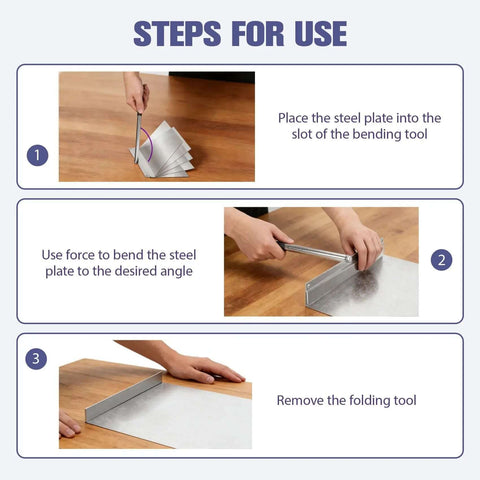 STEPS FOR USE

1

Place the steel plate into the slot of the bending tool

Use force to bend the steel plate to the desired angle

2

3

Remove the folding tool