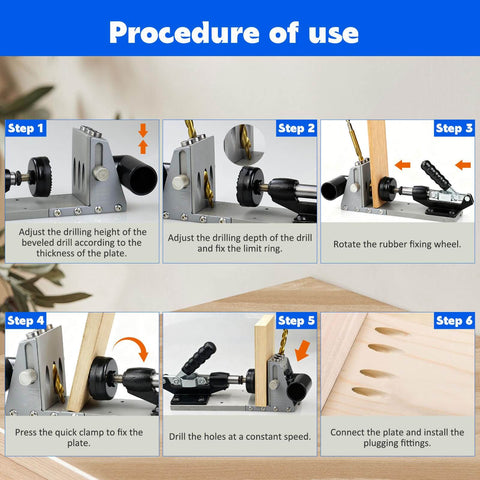 Procedure of use

Step 1

Adjust the drilling height of the beveled drill according to the thickness of the plate.

Step 2

Adjust the drilling depth of the drill and fix the limit ring.

Step 3

Rotate the rubber fixing wheel.

Step 4

Press the quick clamp to fix the plate.

Step 5

Drill the holes at a constant speed.

Step 6

Connect the plate and install the plugging fittings.