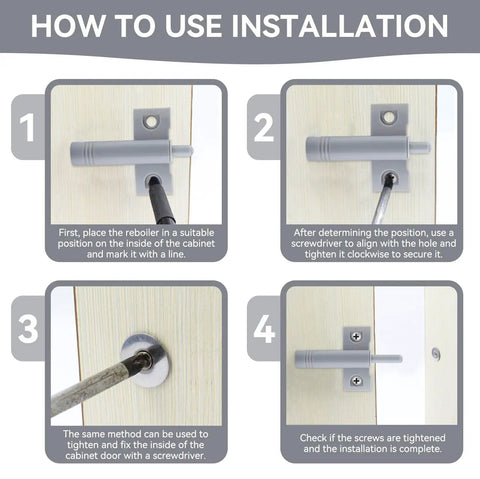 HOW TO USE INSTALLATION

1

First, place the reboiler in a suitable position on the inside of the cabinet and mark it with a line.

2

After determining the position, use a screwdriver to align with the hole and tighten it clockwise to secure it.

3

The same method can be used to tighten and fix the inside of the cabinet door with a screwdriver.

4

Check if the screws are tightened and the installation is complete.