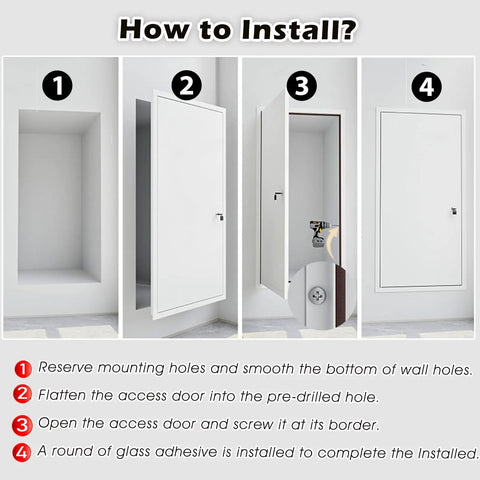 How to Install?

1

2

3

4

1 Reserve mounting holes and smooth the bottom of wall holes.

2 Flatten the access door into the pre-drilled hole.

3 Open the access door and screw it at its border.

4 A round of glass adhesive is installed to complete the Installed.