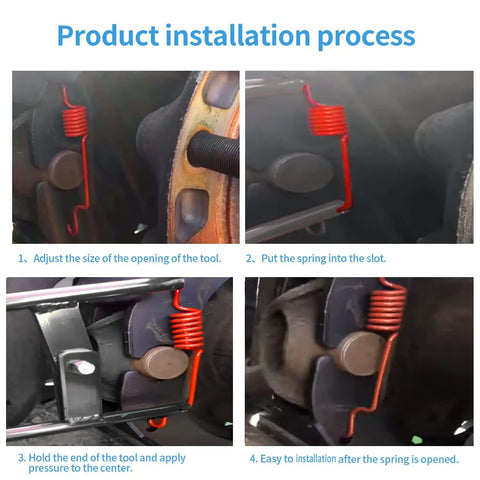 Product installation process

1、Adjust the size of the opening of the tool.

2、Put the spring into the slot.

3. Hold the end of the tool and apply pressure to the center.

4. Easy to installation after the spring is opened.