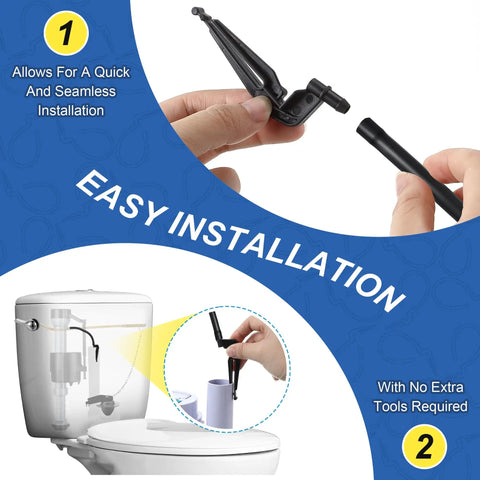 1

Allows For A Quick And Seamless Installation

EASY INSTALLATION

With No Extra Tools Required

2