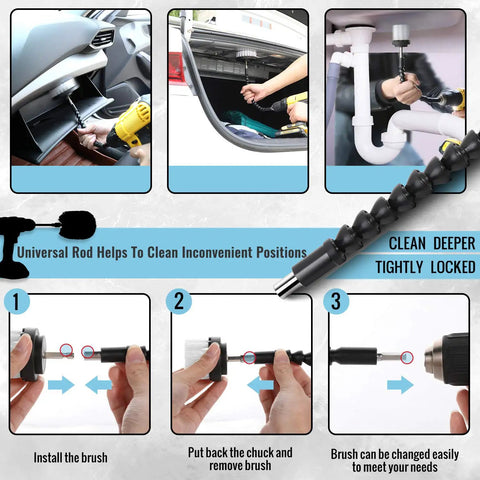 Universal Rod Helps To Clean Inconvenient Positions

CLEAN DEEPER

TIGHTLY LOCKED

1

2

3

Install the brush

Put back the chuck and remove brush

Brush can be changed easily to meet your needs