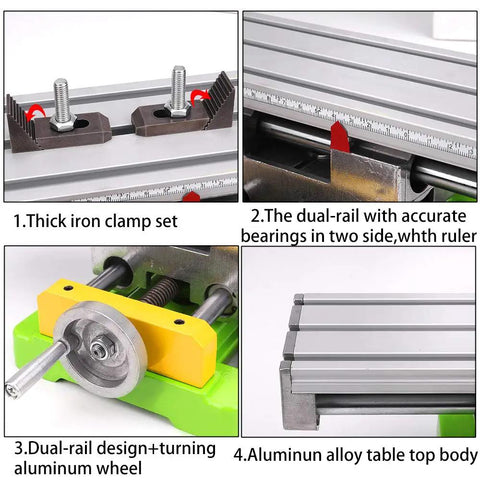 1.Thick iron clamp set

2.The dual-rail with accurate bearings in two side,whth ruler

3.Dual-rail design+turning aluminum wheel

4.Aluminun alloy table top body