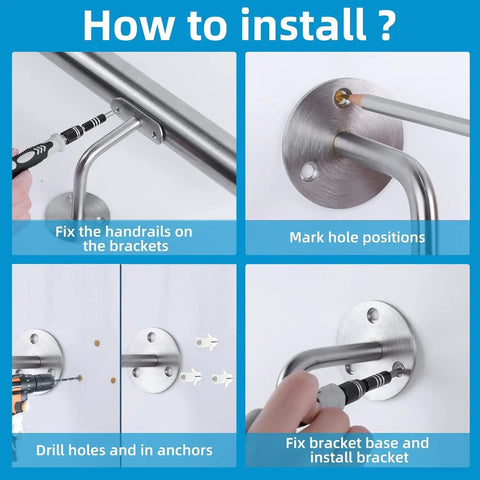 How to install ?

Fix the handrails on the brackets

Mark hole positions

Drill holes and in anchors

Fix bracket base and install bracket