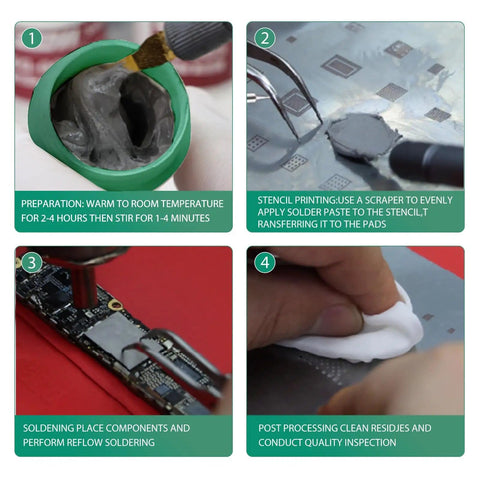 1

PREPARATION: WARM TO ROOM TEMPERATURE FOR 2-4 HOURS THEN STIR FOR 1-4 MINUTES

2

STENCIL PRINTING:USE A SCRAPER TO EVENLY APPLY SOLDER PASTE TO THE STENCIL,T RANSFERRING IT TO THE PADS

3

SOLDENING PLACE COMPONENTS AND PERFORM REFLOW SOLDERING

4

POST PROCESSING CLEAN RESIDJES AND CONDUCT QUALITY INSPECTION