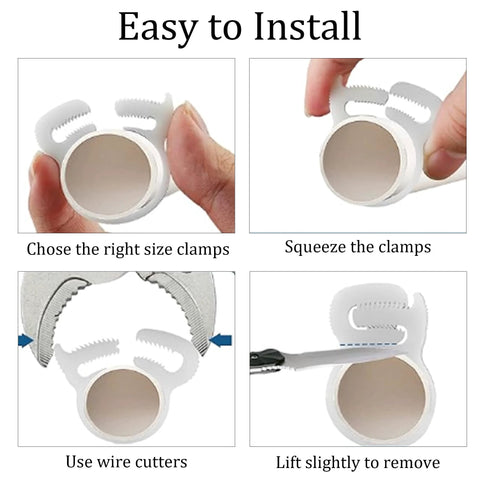 Easy to Install

Chose the right size clamps

Squeeze the clamps

Use wire cutters

Lift slightly to remove