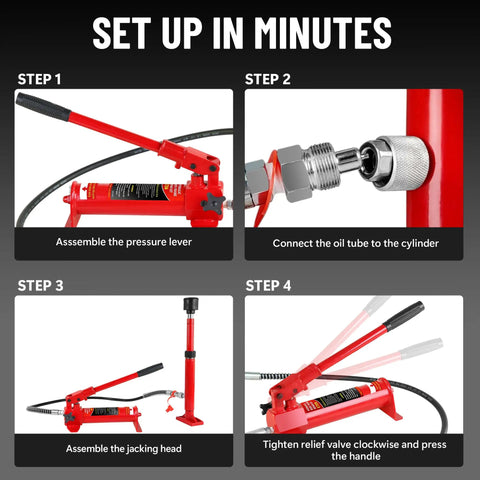 SET UP IN MINUTES

STEP 1

Asssemble the pressure lever

STEP 2

Connect the oil tube to the cylinder

STEP 3

Assemble the jacking head

STEP 4

Tighten relief valve clockwise and press the handle