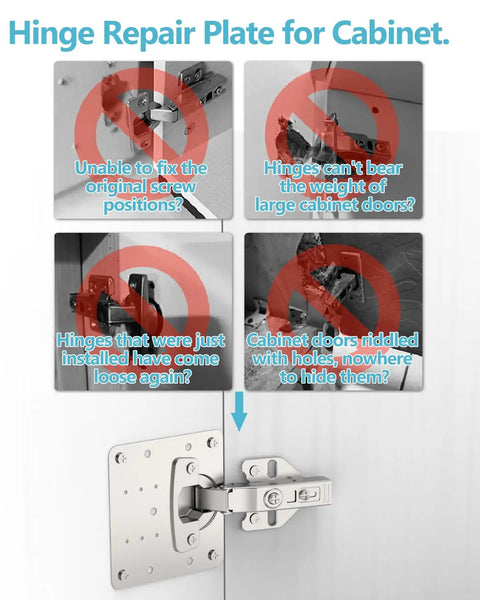 Hinge Repair Plate for Cabinet.

Unable to fix the original screw positions?

Hinges can't bear the weight of large cabinet doors?

Hinges that were just installed have come loose again?

Cabinet doors riddled with holes, nowhere to hide them?