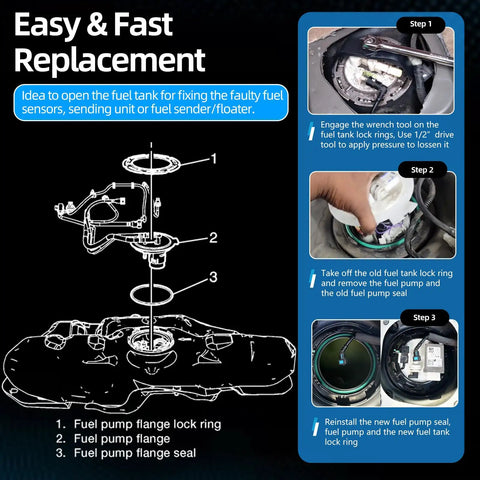 Easy & Fast Replacement

Idea to open the fuel tank for fixing the faulty fuel sensors, sending unit or fuel sender/floater.

1

2

3

1. Fuel pump flange lock ring
2. Fuel pump flange
3. Fuel pump flange seal

Step 1

Engage the wrench tool on the fuel tank lock rings, Use 1/2" drive tool to apply pressure to lossen it

Step 2

Take off the old fuel tank lock ring and remove the fuel pump and the old fuel pump seal

Step 3

Reinstall the new fuel pump seal, fuel pump and the new fuel tank lock ring